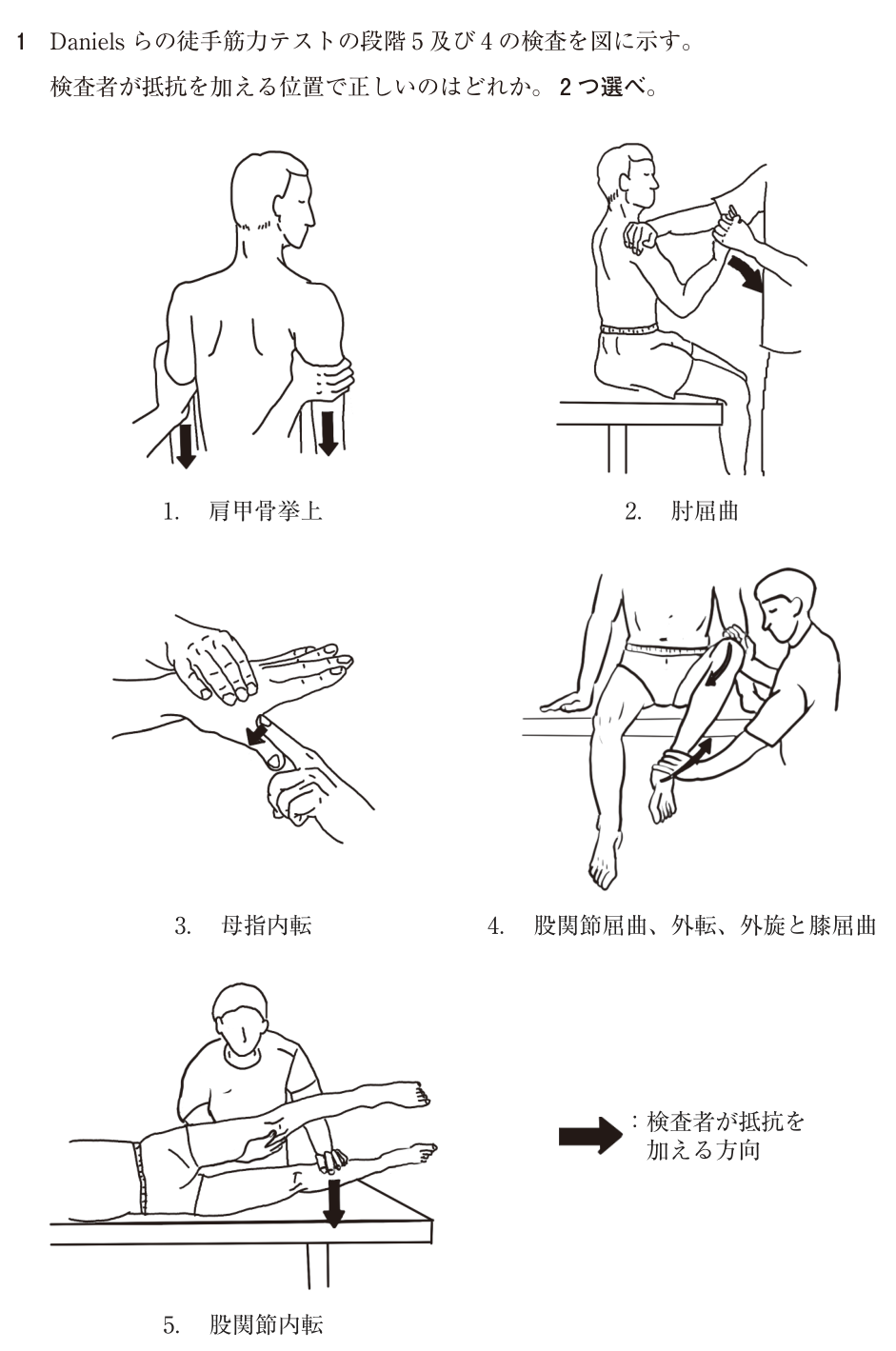 1 Danielsらの徒手筋力テストの段階5及び4の検査を図に示す。

検査者が抵抗を加える位置で正しいのはどれか。2つ選べ。

1. 肩甲骨挙上

2. 肘屈曲

3. 母指内転

4. 股関節屈曲、外転、外旋と膝屈曲

5. 股関節内転

:検査者が抵抗を加える方向